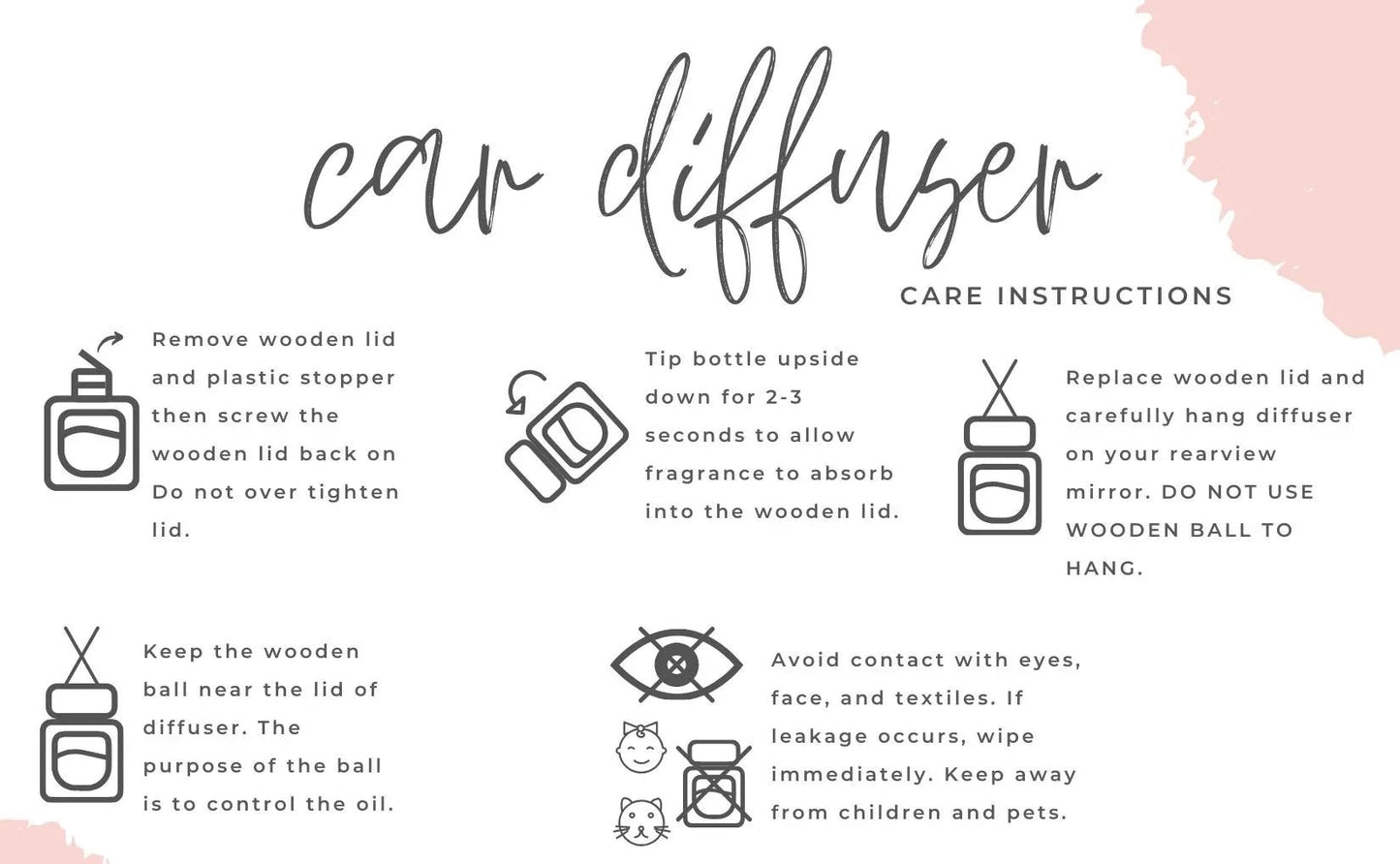 car diffuser

CARE INSTRUCTIONS

Remove wooden lid and plastic stopper then screw the wooden lid back on Do not over tighten lid.

Tip bottle upside down for 2-3 seconds to allow fragrance to absorb into the wooden lid.

Replace wooden lid and carefully hang diffuser on your rearview mirror. DO NOT USE WOODEN BALL TO HANG.

Keep the wooden ball near the lid of diffuser. The purpose of the ball is to control the oil.

Avoid contact with eyes, face, and textiles. If leakage occurs, wipe immediately. Keep away from children and pets.